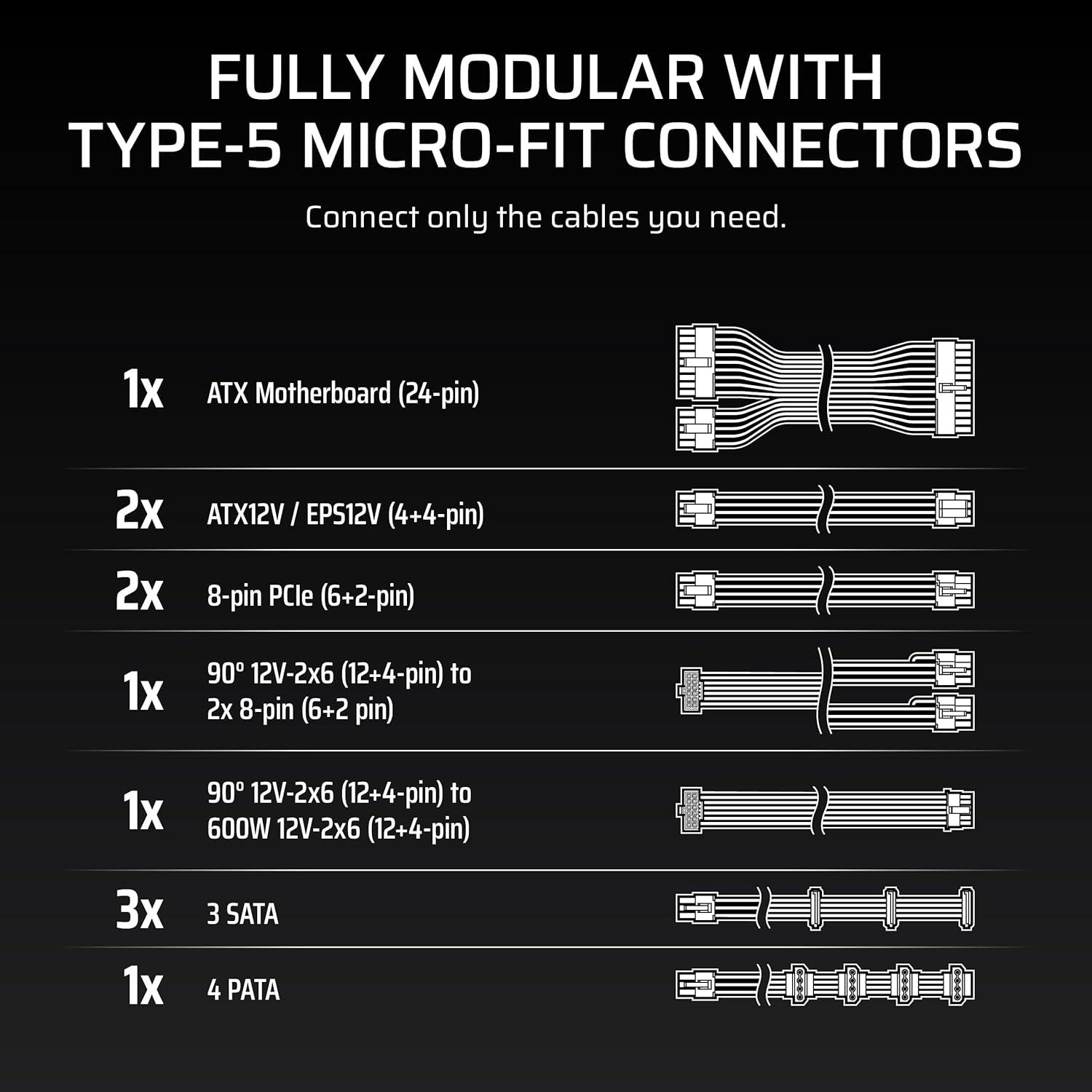 FULLY MODULAR WITH TYPE-5 MICRO-FIT CONNECTORS

Connect only the cables you need.

1x ATX Motherboard (24-pin)

2x ATX12V / EPS12V (4+4-pin)

2x 8-pin PCIe (6+2-pin)

1x 90° 12V-2x6 (12+4-pin) to 2x 8-pin (6+2 pin)

1x 90° 12V-2x6 (12+4-pin) to 600W 12V-2x6 (12+4-pin)

3x 3 SATA

1x 4 PATA