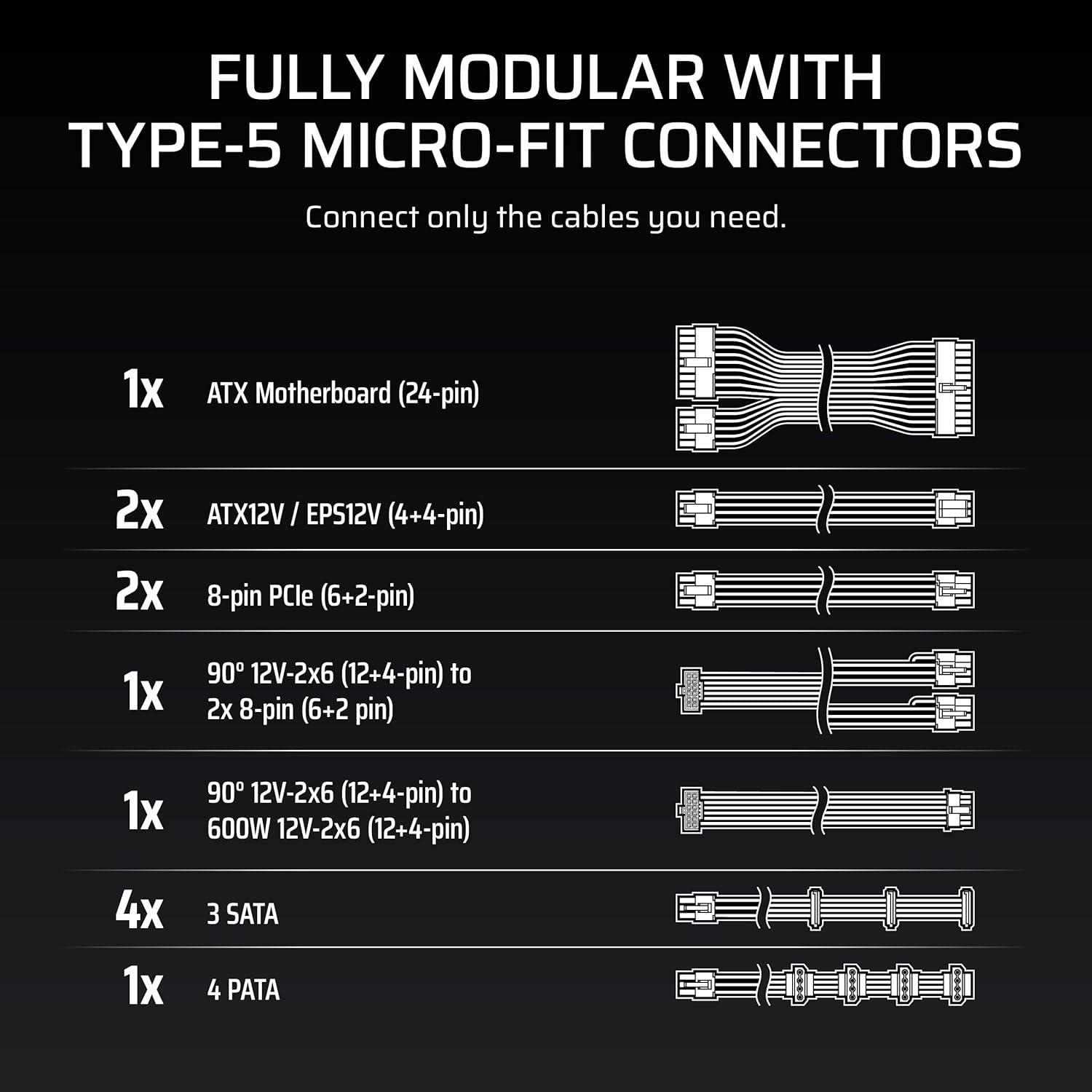 FULLY MODULAR WITH TYPE-5 MICRO-FIT CONNECTORS

Connect only the cables you need.

1x ATX Motherboard (24-pin)

2x ATX12V / EPS12V (4+4-pin)

2x 8-pin PCIe (6+2-pin)

1x 90° 12V-2x6 (12+4-pin) to 2x 8-pin (6+2 pin)

1x 90° 12V-2x6 (12+4-pin) to 600W 12V-2x6 (12+4-pin)

4x 3 SATA

1x 4 PATA